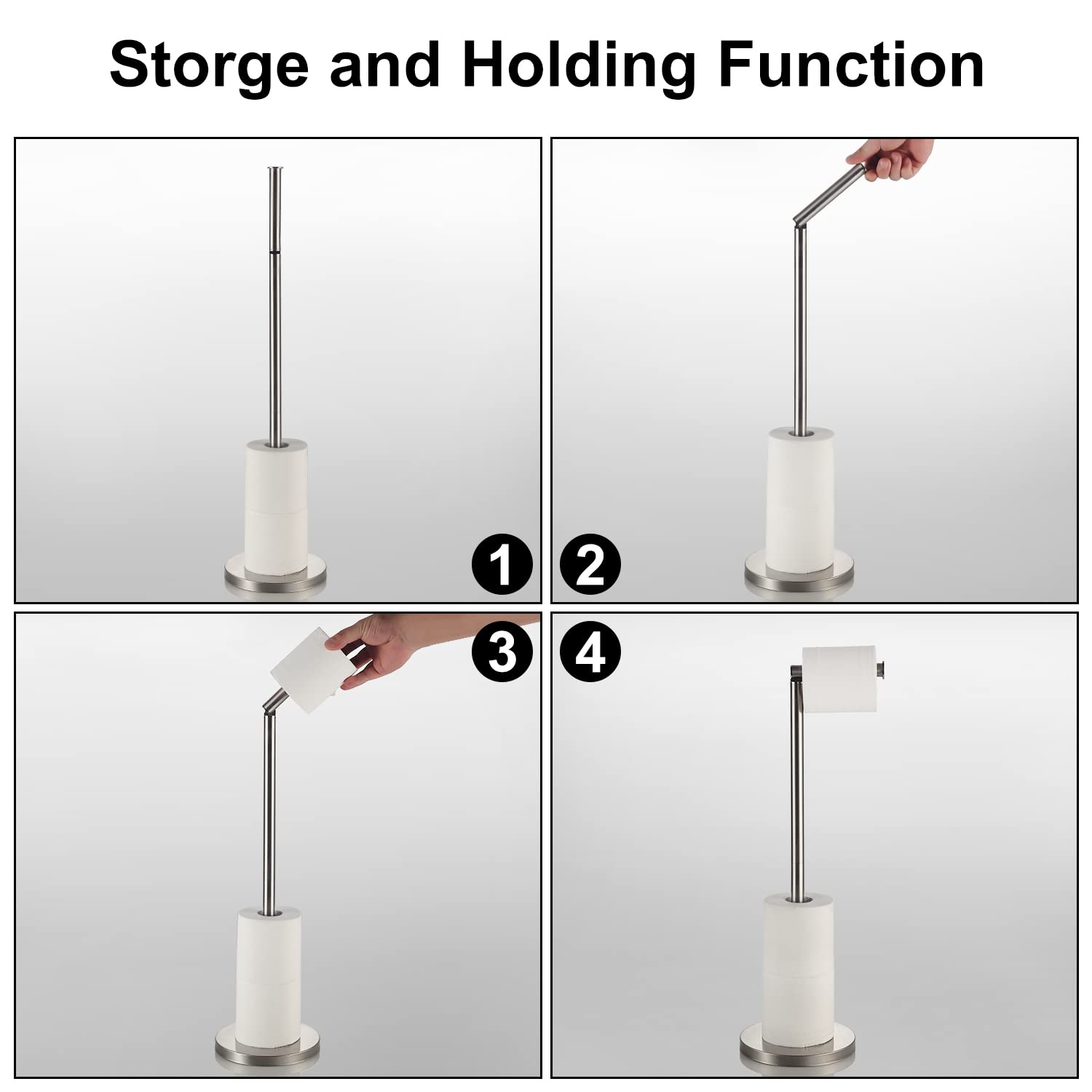 Storge and Holding Function

1

2

3

4